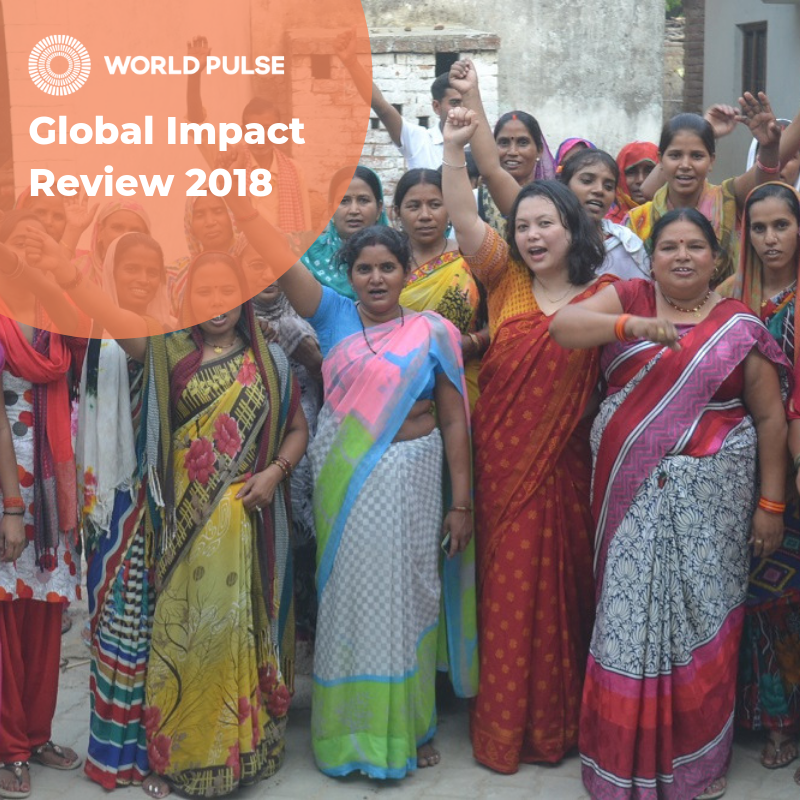 WORLD PULSE

Global Impact Review 2018